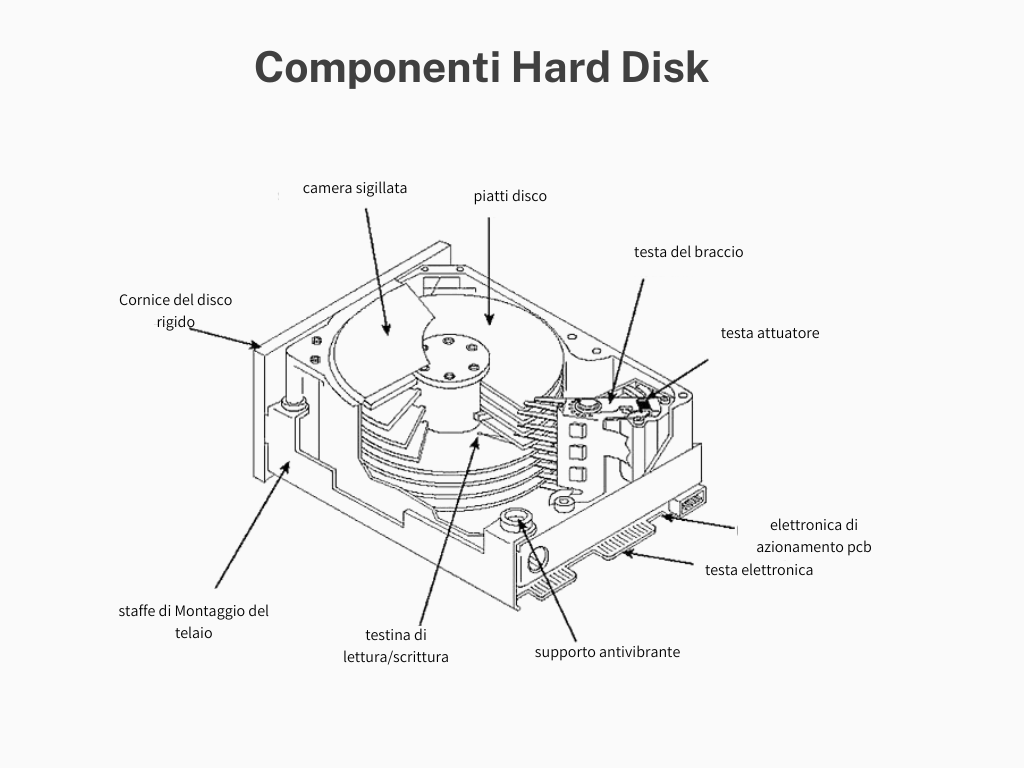 Componenti Hard Disk

camera sigillata

piatti disco

testa del braccio

Cornice del disco rigido

testa attuatore

elettronica di azionamento pcb

testa elettronica

staffe di Montaggio del telaio

testina di lettura/scrittura

supporto antivibrante